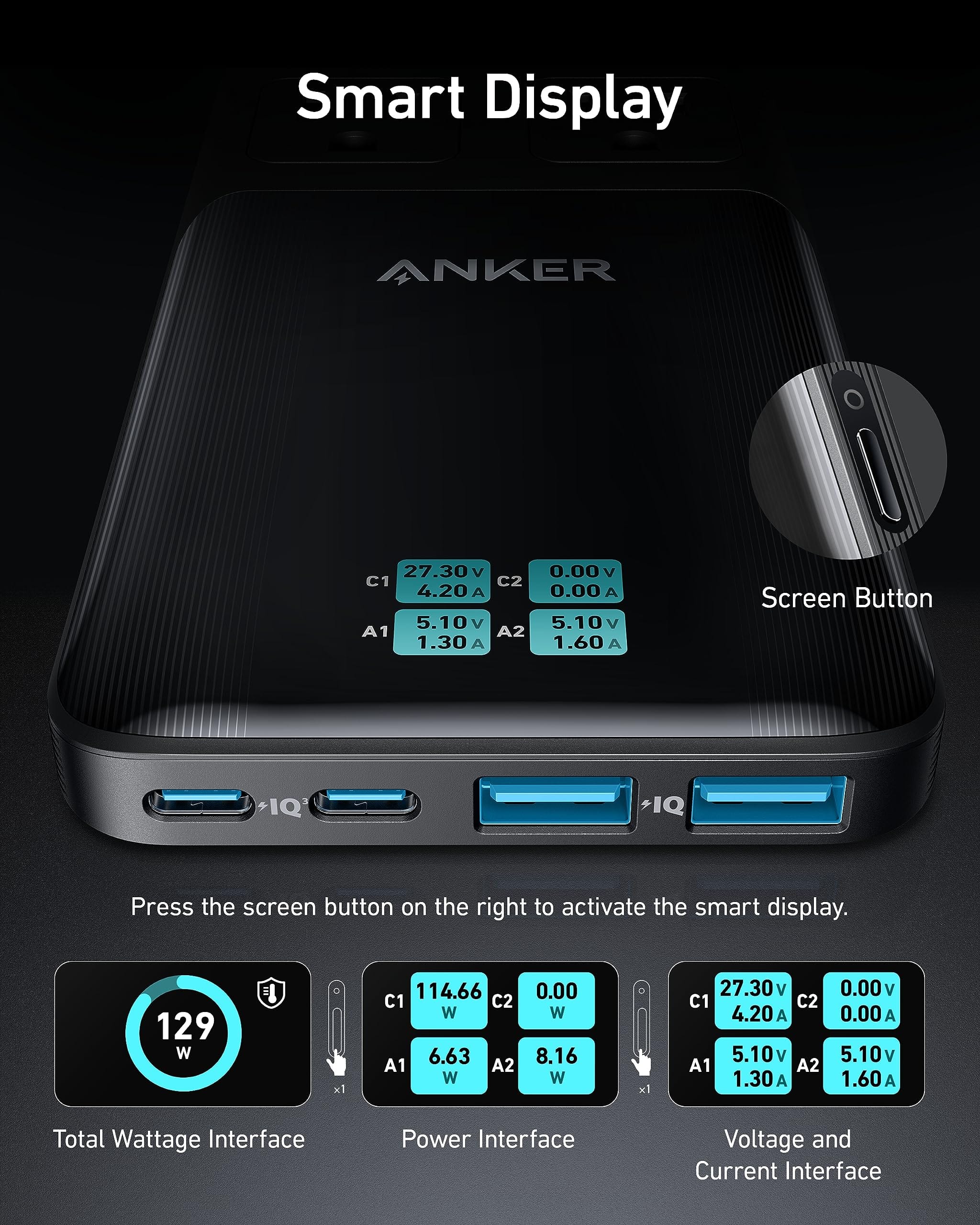 Smart Display

ANKER

C1 27.30 V 4.20 A C2 0.00 V 0.00 A
A1 5.10 V 1.30 A A2 5.10 V 1.60 A

Screen Button

IQ³ IQ

Press the screen button on the right to activate the smart display.

129 W

×1

C1 114.66 W C2 0.00 W
A1 6.63 W A2 8.16 W

×1

C1 27.30 V 4.20 A C2 0.00 V 0.00 A
A1 5.10 V 1.30 A A2 5.10 V 1.60 A

Total Wattage Interface

Power Interface

Voltage and Current Interface